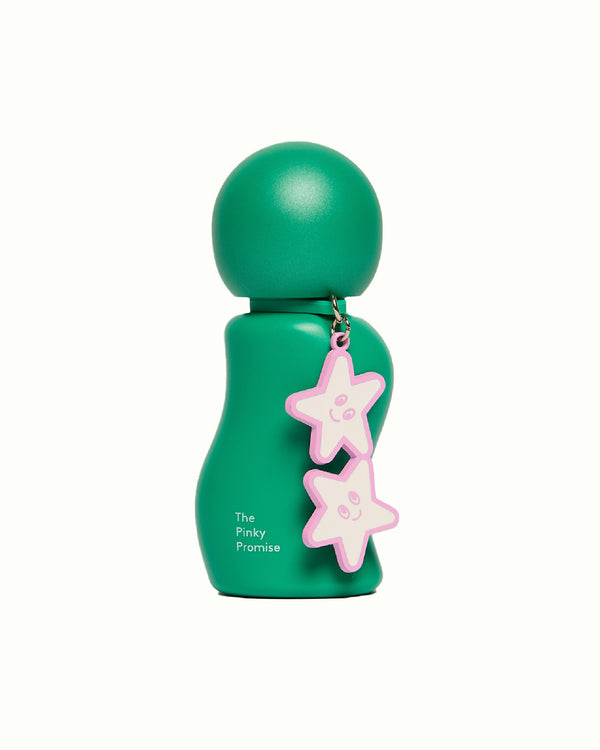 The Pinky Promise